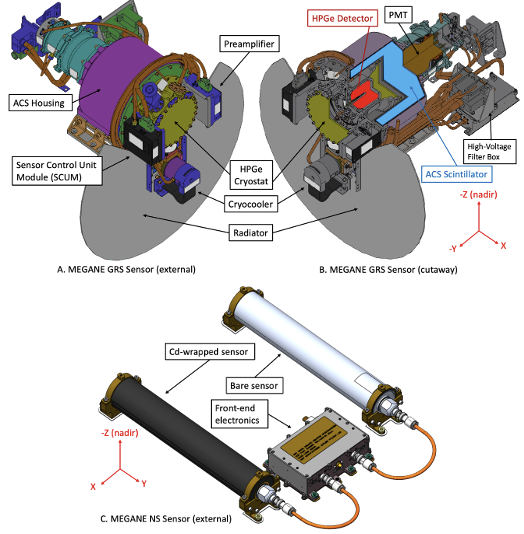 Preamplifier

ACS Housing

Sensor Control Unit Module (SCUM)

HPGe Cryostat

Cryocooler

Radiator

HPGe Detector

PMT

High-Voltage Filter Box

ACS Scintillator

-Z (nadir)

-Y

X

A. MEGANE GRS Sensor (external)

B. MEGANE GRS Sensor (cutaway)

Cd-wrapped sensor

Bare sensor

Front-end electronics

-Z (nadir)

X

Y

C. MEGANE NS Sensor (external)